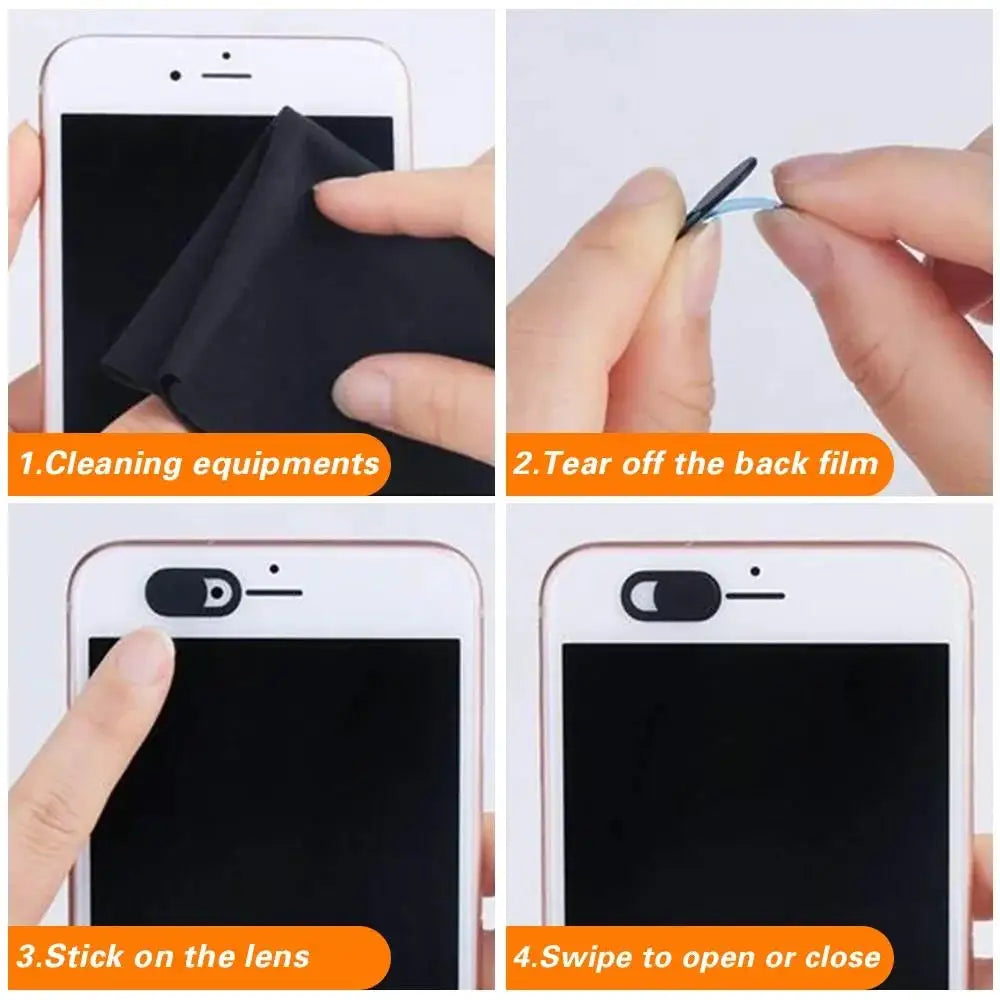 1.Cleaning equipments

2.Tear off the back film

3.Stick on the lens

4.Swipe to open or close